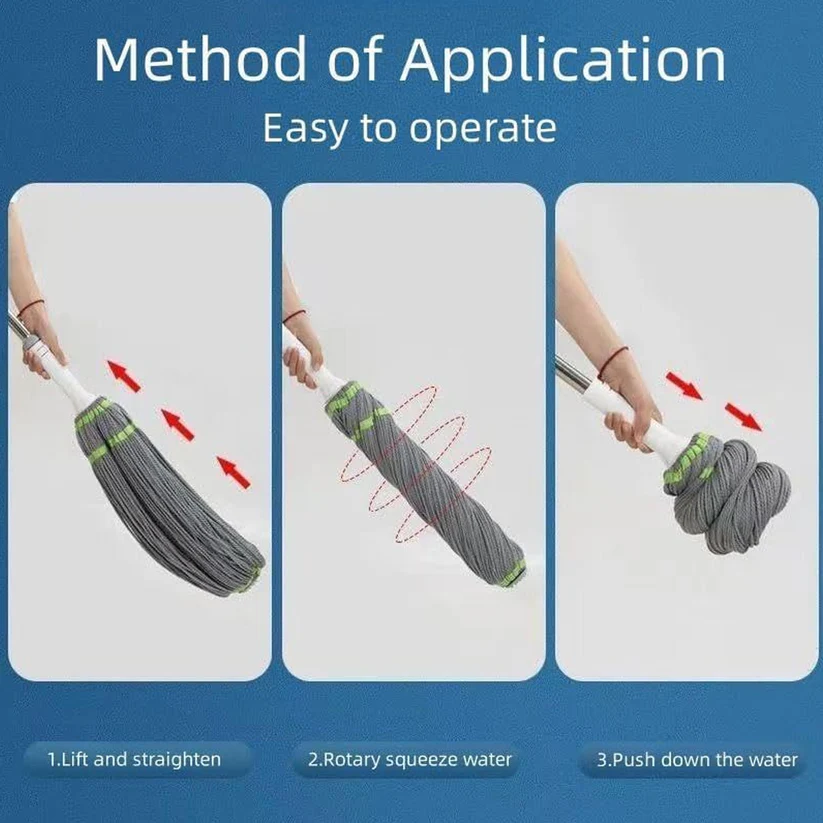 Method of Application
Easy to operate

1.Lift and straighten

2.Rotary squeeze water

3.Push down the water